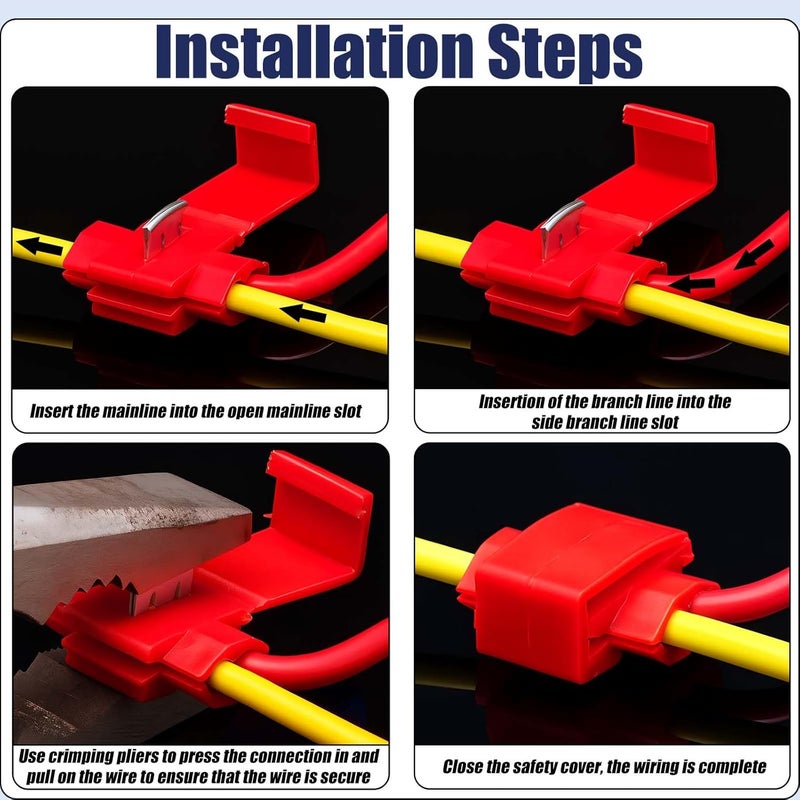 Installation Steps

Insert the mainline into the open mainline slot

Insertion of the branch line into the side branch line slot

Use crimping pliers to press the connection in and pull on the wire to ensure that the wire is secure

Close the safety cover, the wiring is complete